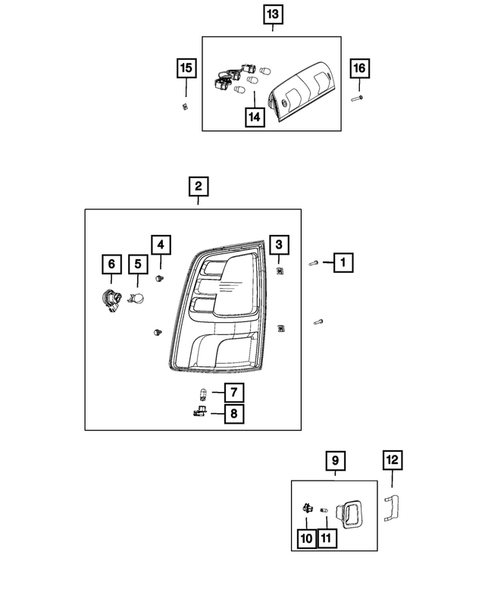 13
15
16
14
2
4
3
6
5
1
7
8
9
12
10
11