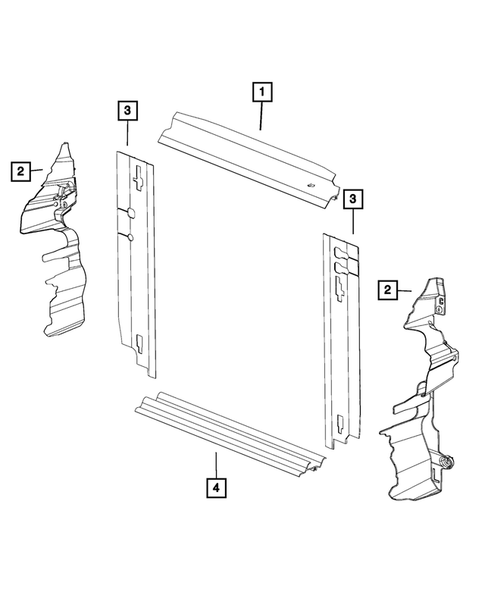 1
3
2
3
2
4