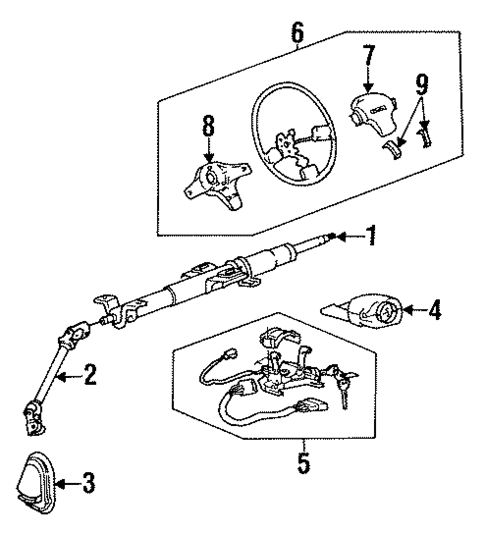 6
7
9
8
1
4
2
5
3