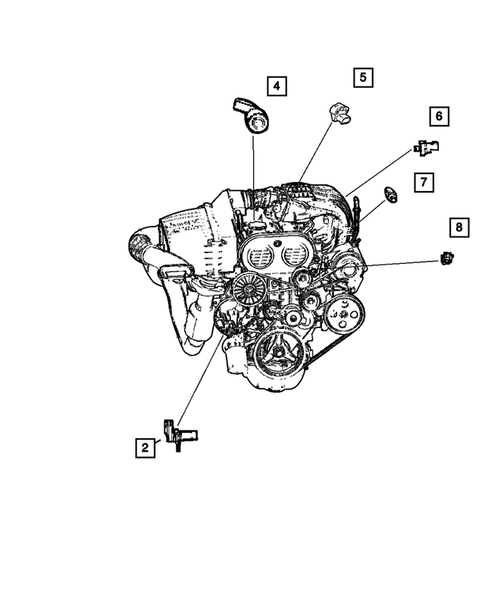 4
5
6
7
8
2