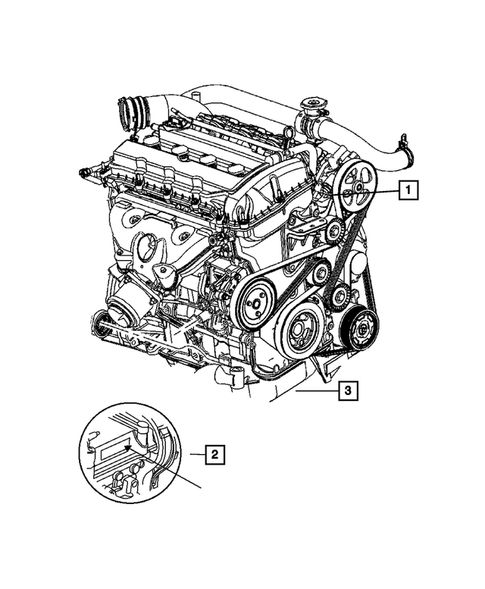 1

3

2