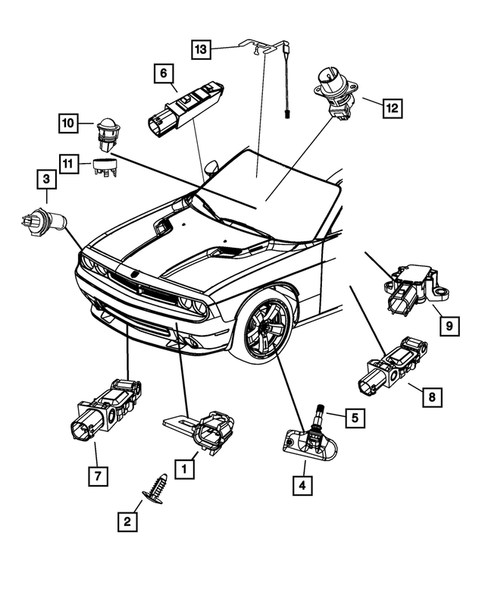 13
6
12
10
11
3
9
8
5
7
1
4
2