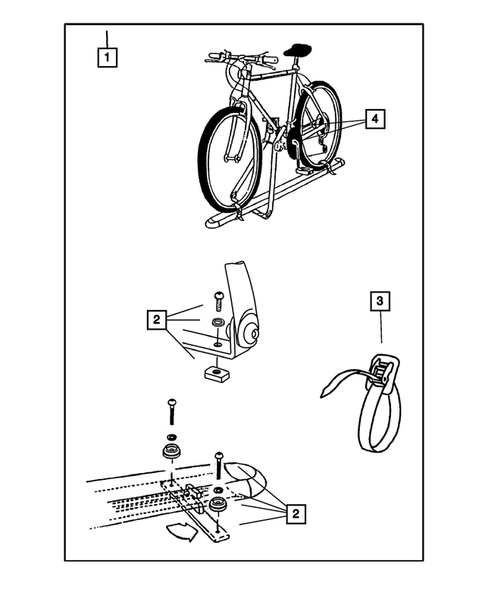 1
4
2
3
2