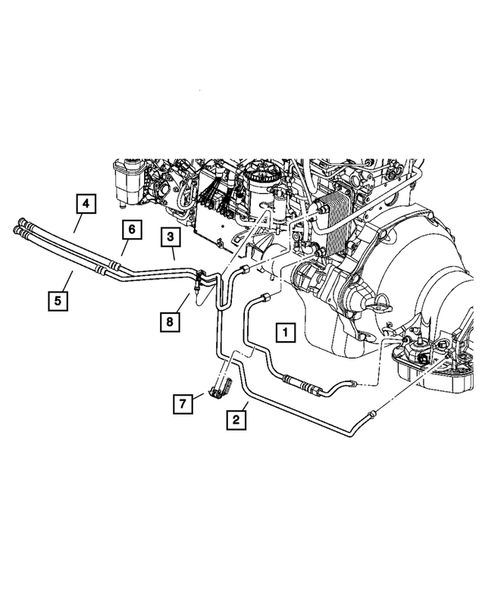 4
6
3
5
8
1
7
2