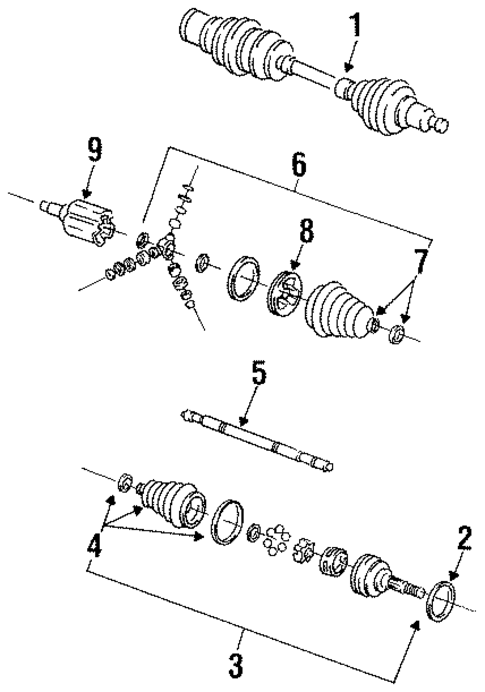 1
9
6
8
7
5
4
2
3