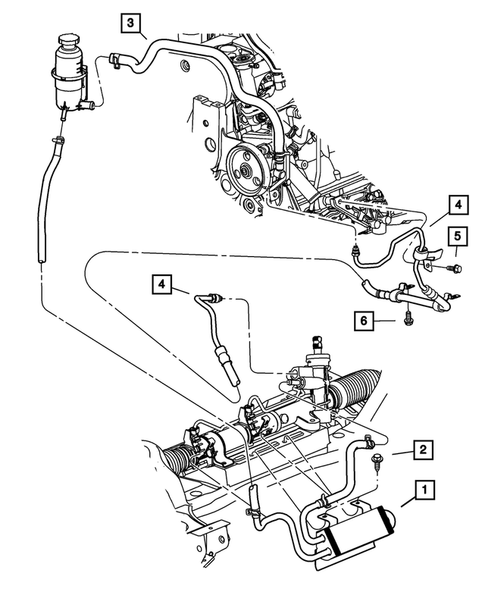 3
4
5
4
6
2
1