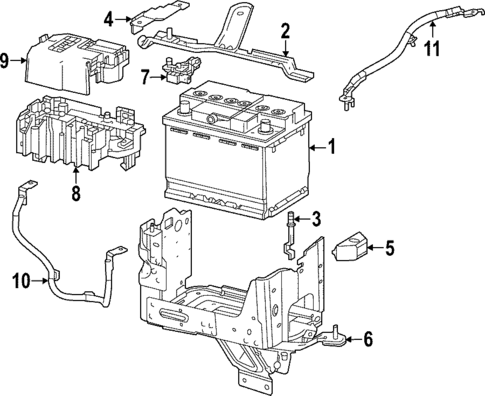 4
2
11
9
7
1
8
3
5
10
6