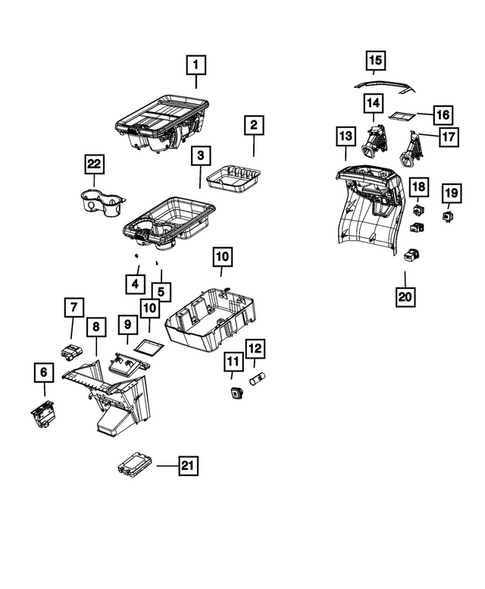 1
2
3
22
4
5
10
7
8
9
10
6
11
12
21
15
14
16
13
17
18
19
20