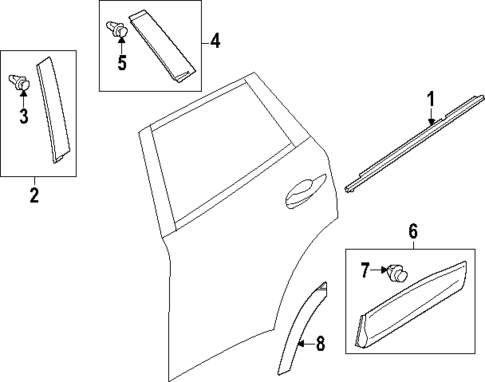 4
5
3
2
1
6
7
8