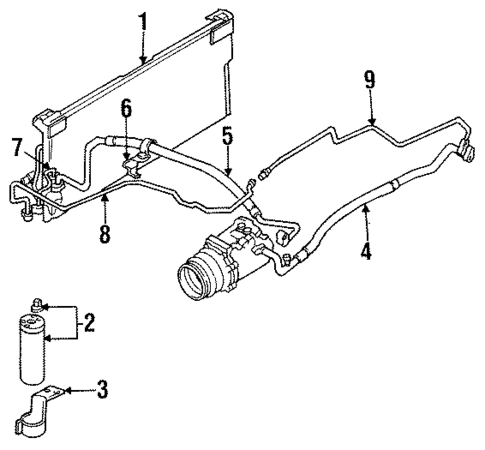 1
9
6
5
7
8
4
2
3