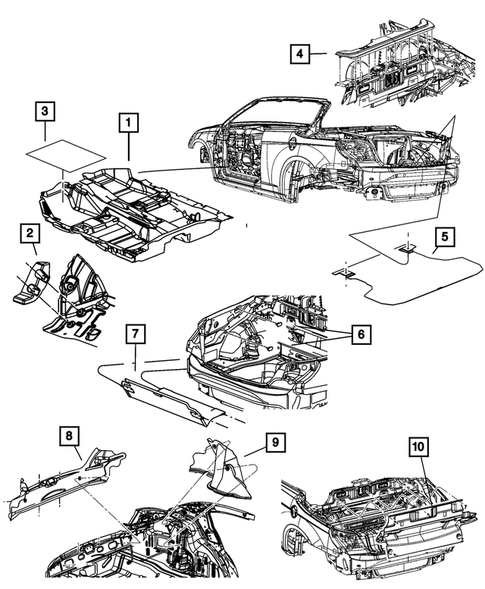 4
3
1
2
5
7
6
8
9
10