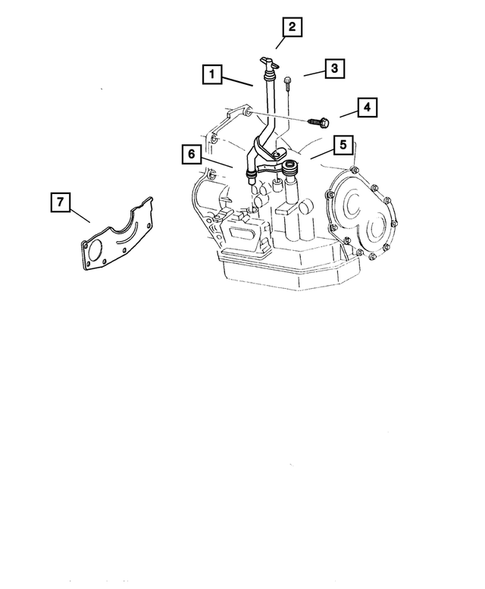 2
1
3
4
5
6
7