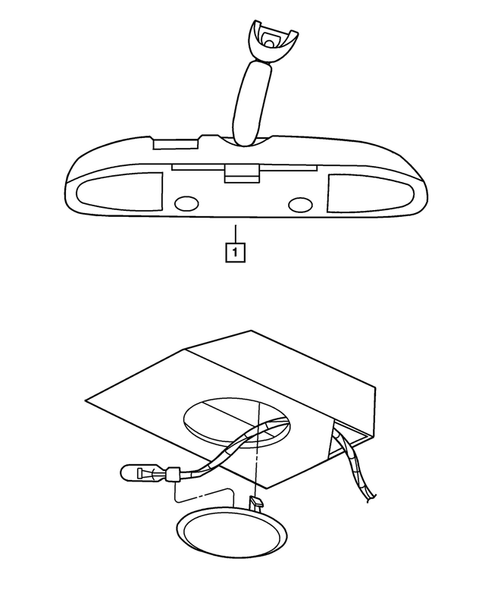 1