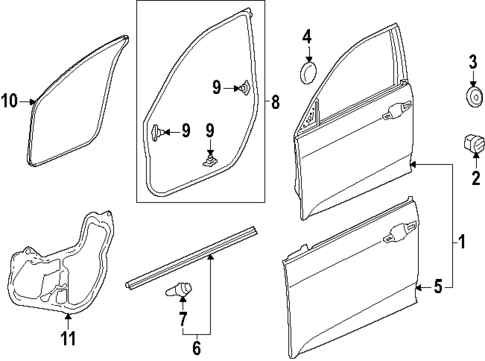 10
9
9
9
8
4
3
2
1
5
11
7
6