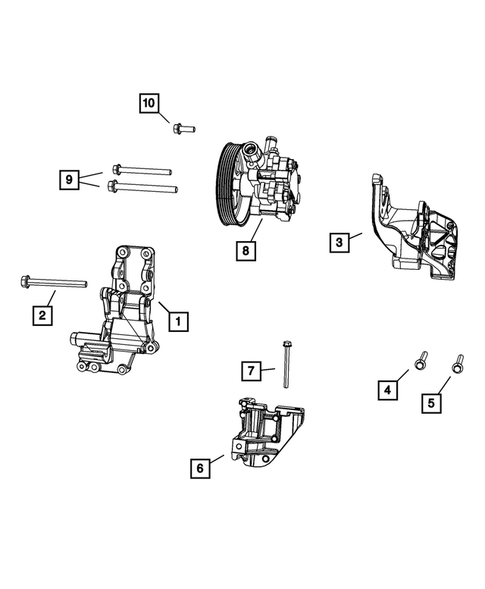 10

9

8

3

2

1

7

4

5

6