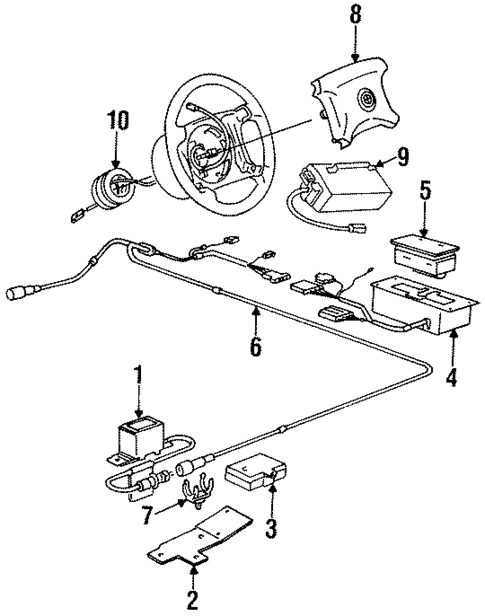 8
10
9
5
6
4
1
7
3
2