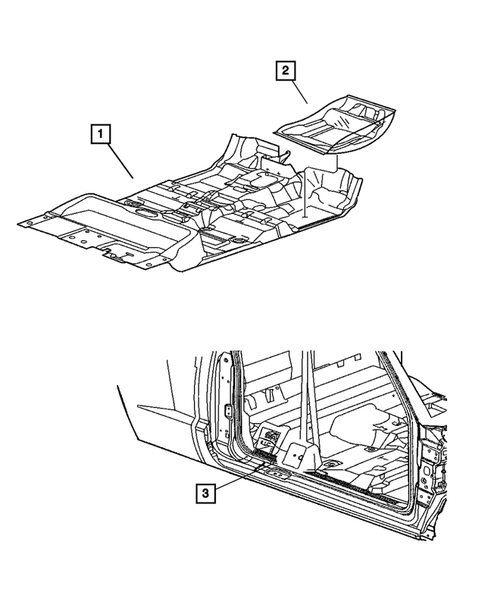 2
1
3