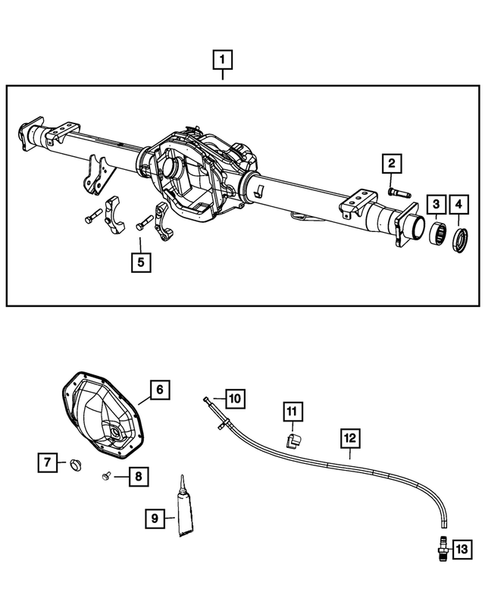 1
2
3
4
5
6
10
11
12
7
8
9
13