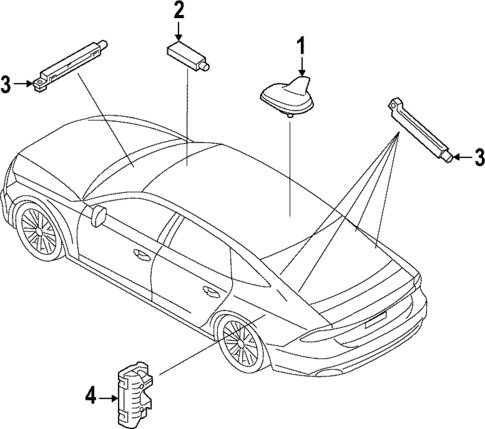 2
1
3
3
4