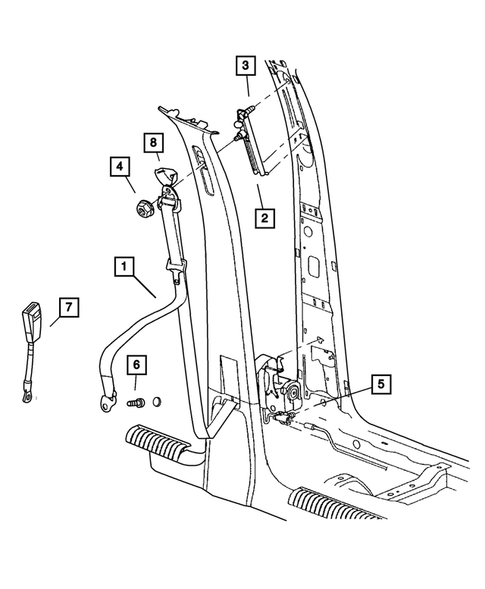 3
8
4
2
1
7
6
5