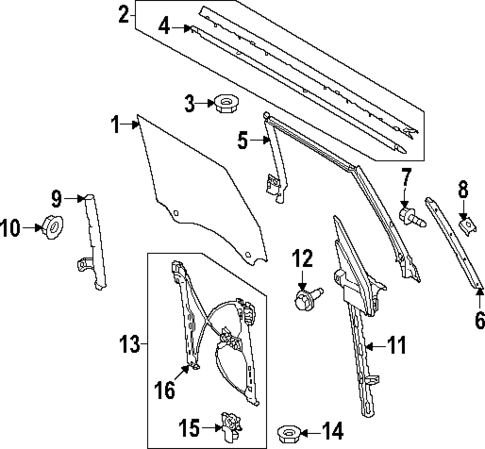 2
4
3
1
5
7
8
9
10
12
6
13
11
16
15
14