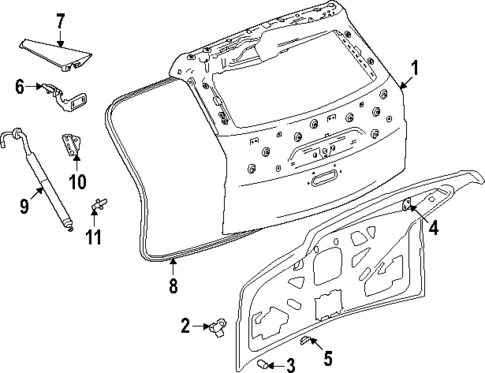 7
6
1
10
9
11
4
8
2
5
3