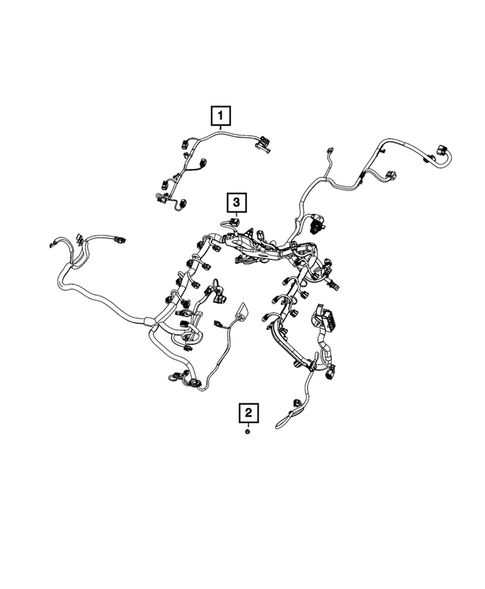 1

3

2