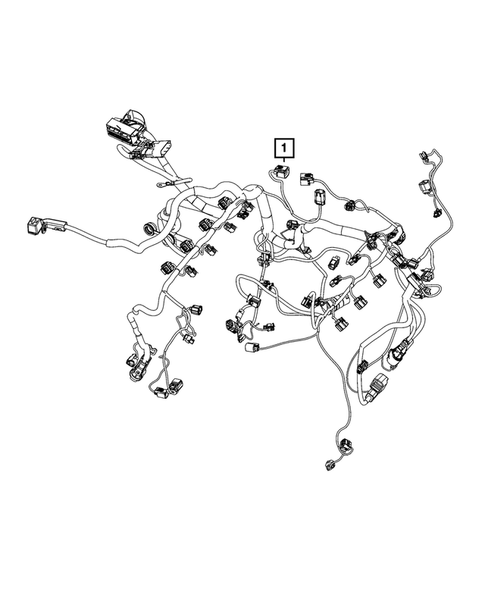 1