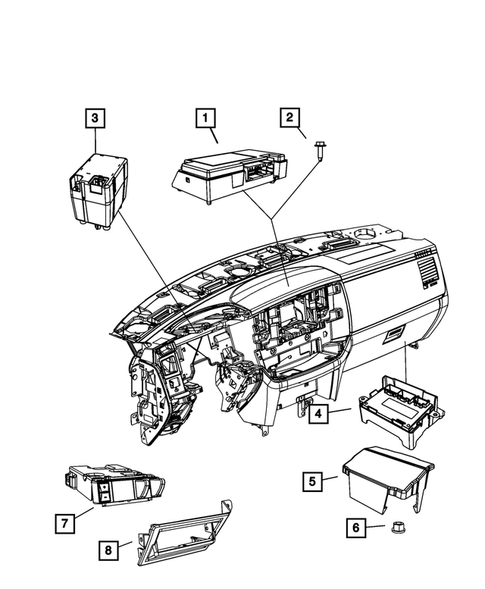 3
1
2
4
5
6
7
8