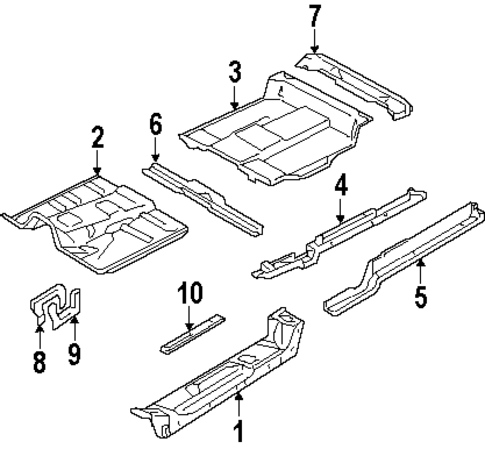 7
3
2
6
4
10
5
8
9
1