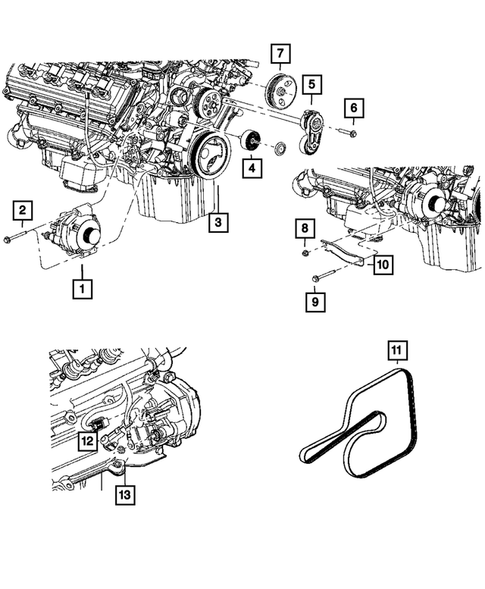 7
5
6
4
3
2
1
8
10
9
11
12
13