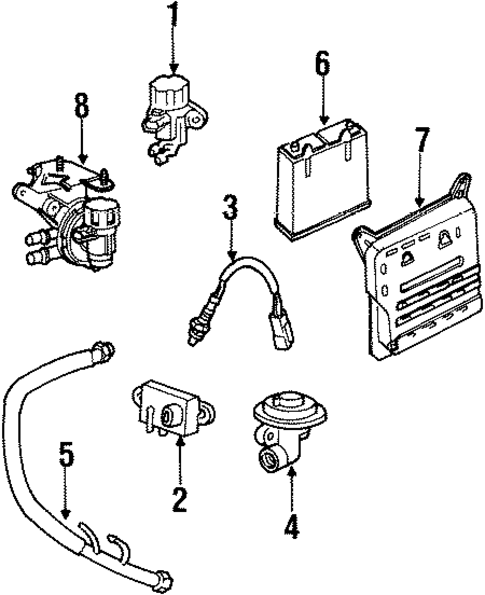 1
8
6
7
3
5
2
4