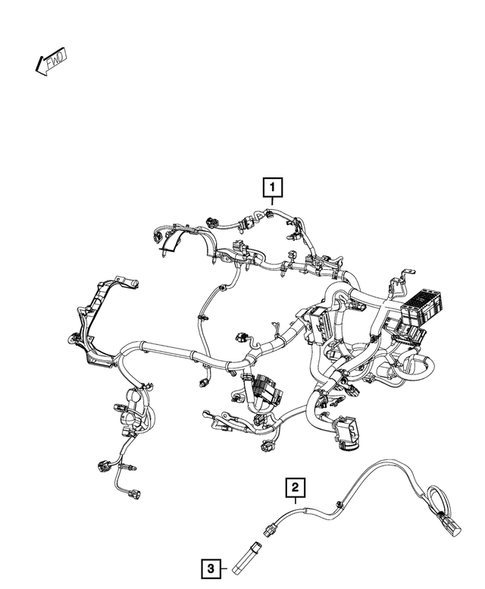 FWD

1

2

3