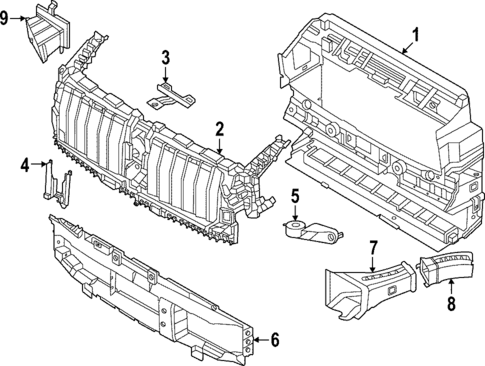 9
1
3
2
4
5
7
8
6