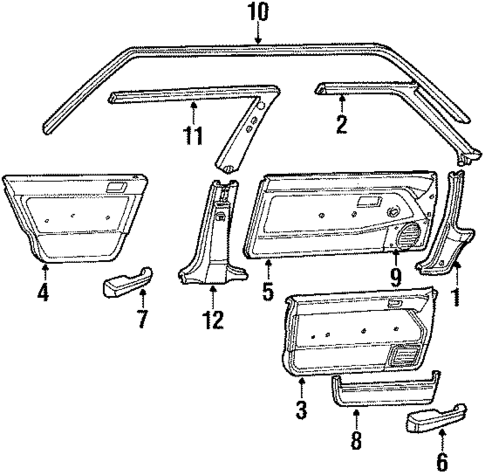 10
11
2
4
7
12
5
9
1
3
8
6