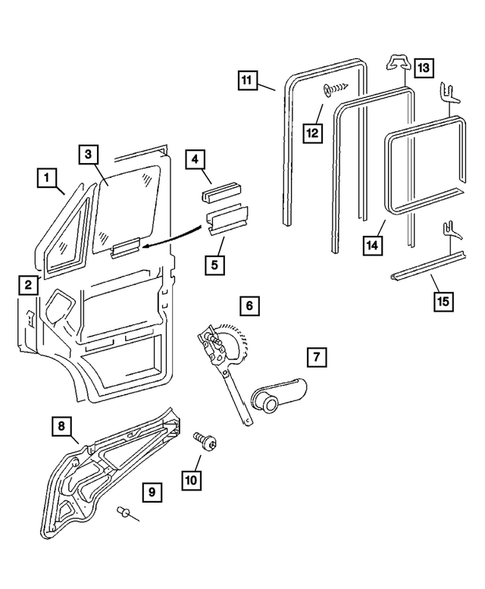 11
13
12
3
4
1
14
5
2
15
6
7
8
10
9