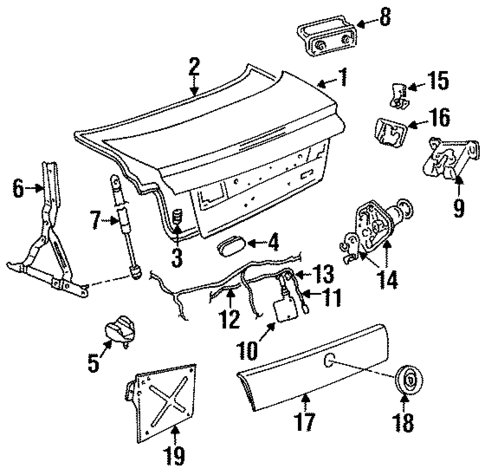 8
2
1
15
16
6
9
7
3
4
14
13
11
12
10
5
17
18
19