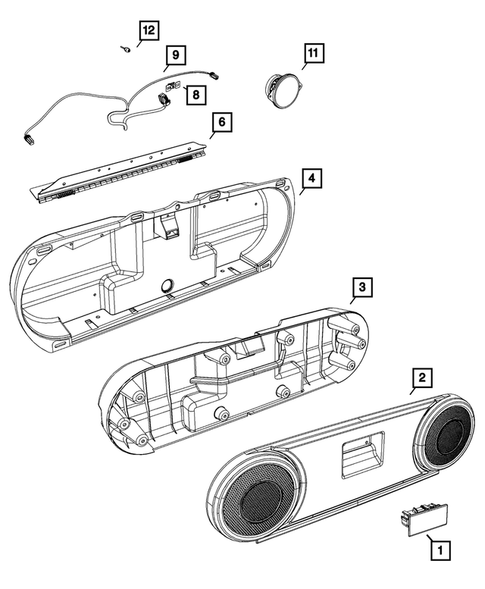 12
9
11
8
6
4
3
2
1