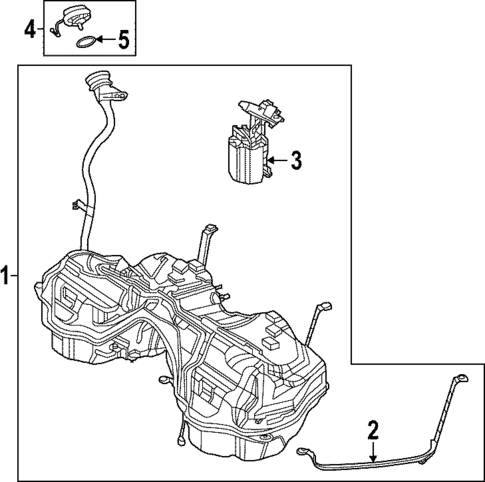 4
5
3
1
2