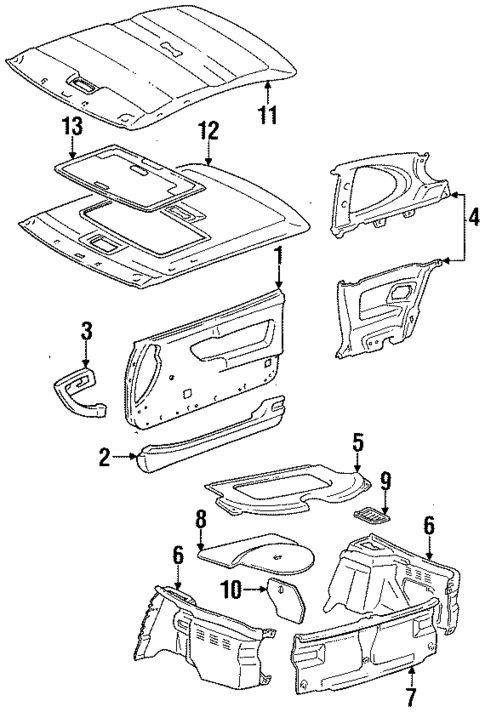 11
13
12
4
1
3
2
5
9
8
6
6
10
7