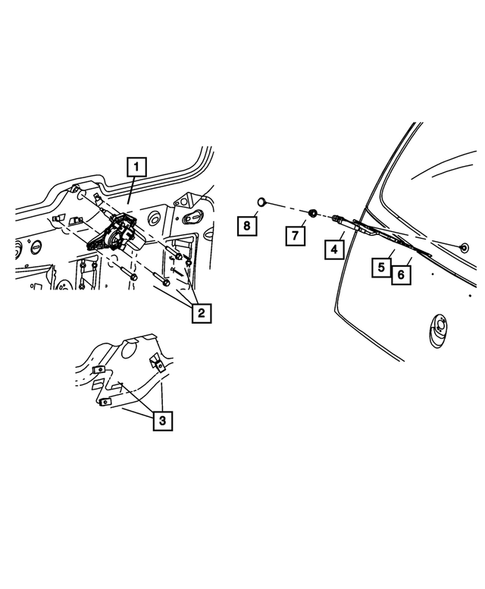 1
8
7
4
5
6
2
3