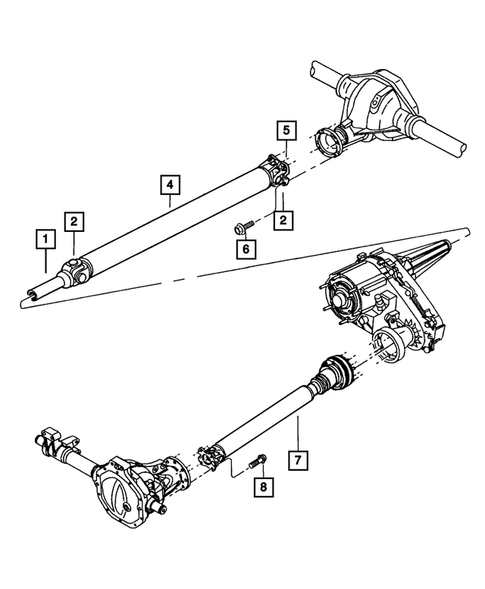 5
4
2
2
1
6
7
8