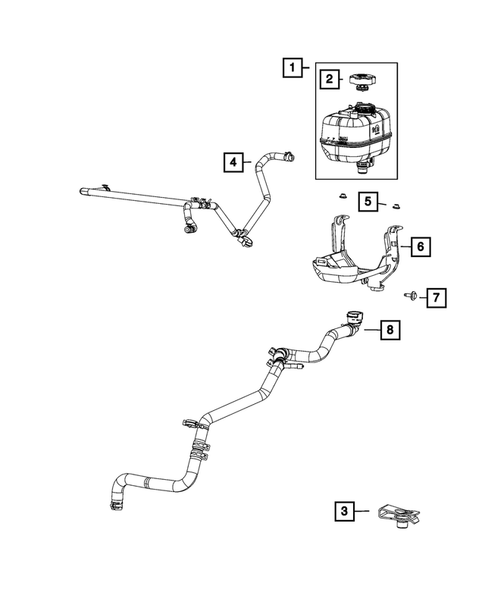 1
2
4
5
6
7
8
3