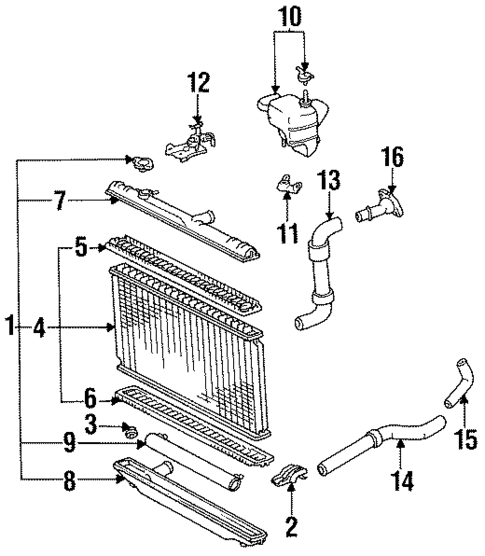 10
12
16
13
7
11
5
1
4
6
3
9
15
8
14
2