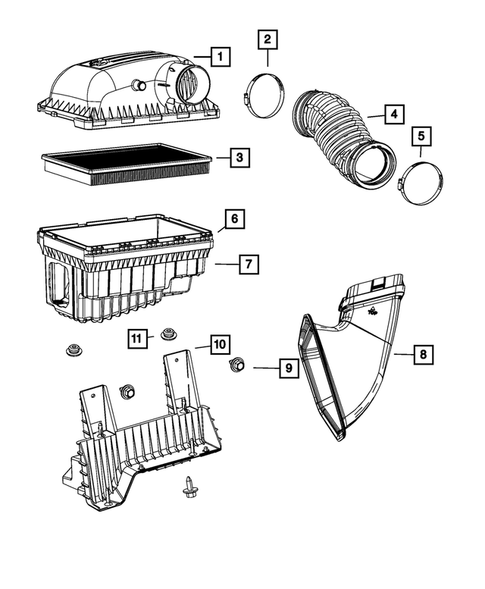 1
2
3
4
5
6
7
8
9
10
11