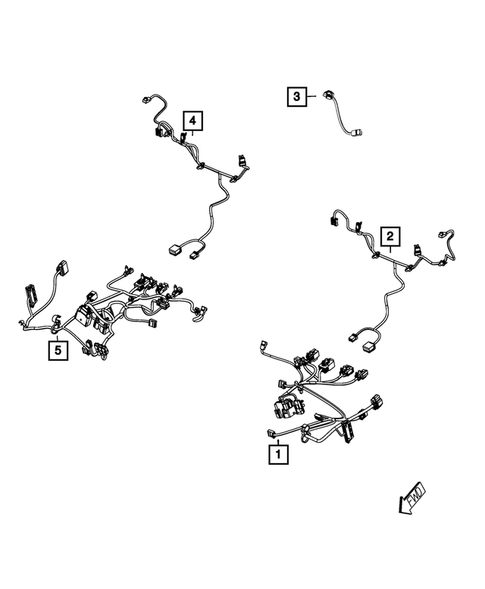 3
4
2
5
1
FWD