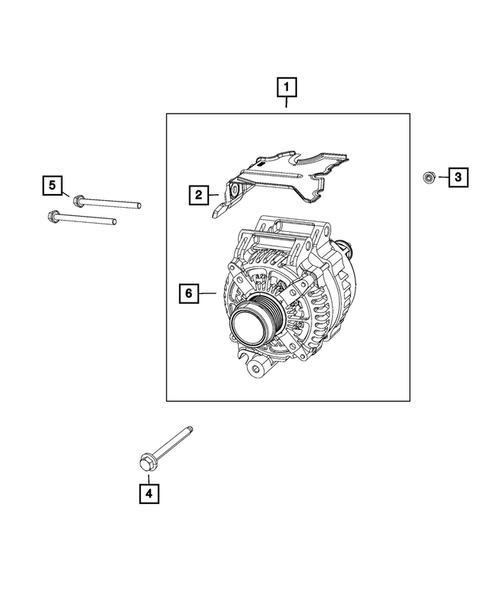 1
5
2
3
6
4