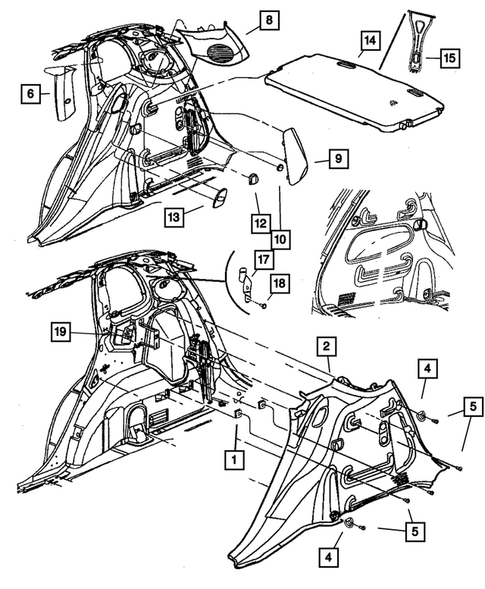 8
14
15
6
9
13
12
10
17
18
19
2
4
5
1
5
4