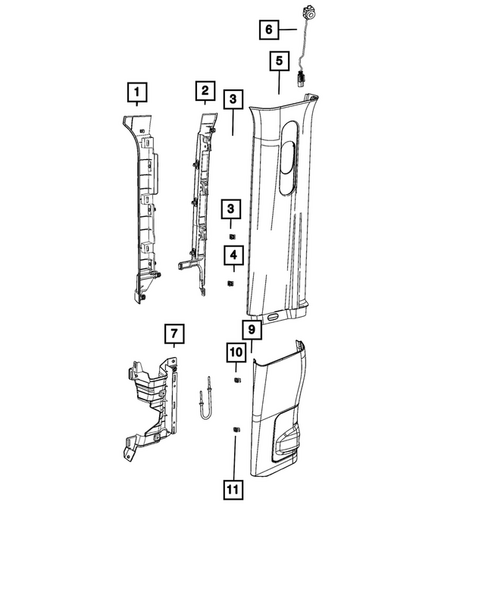 6
5
1
2
3
3
4
7
9
10
11