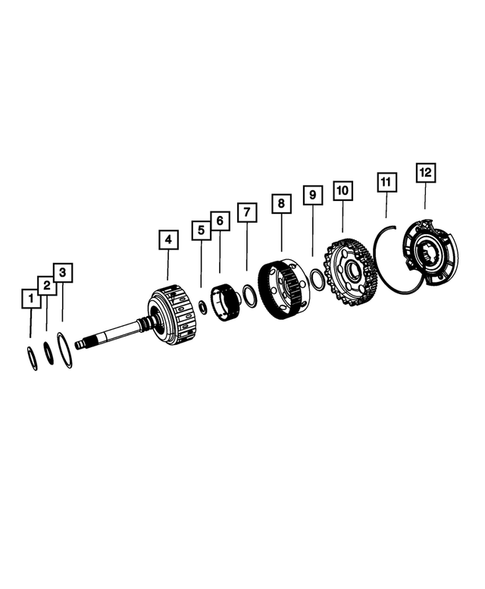 1
2
3
4
5
6
7
8
9
10
11
12